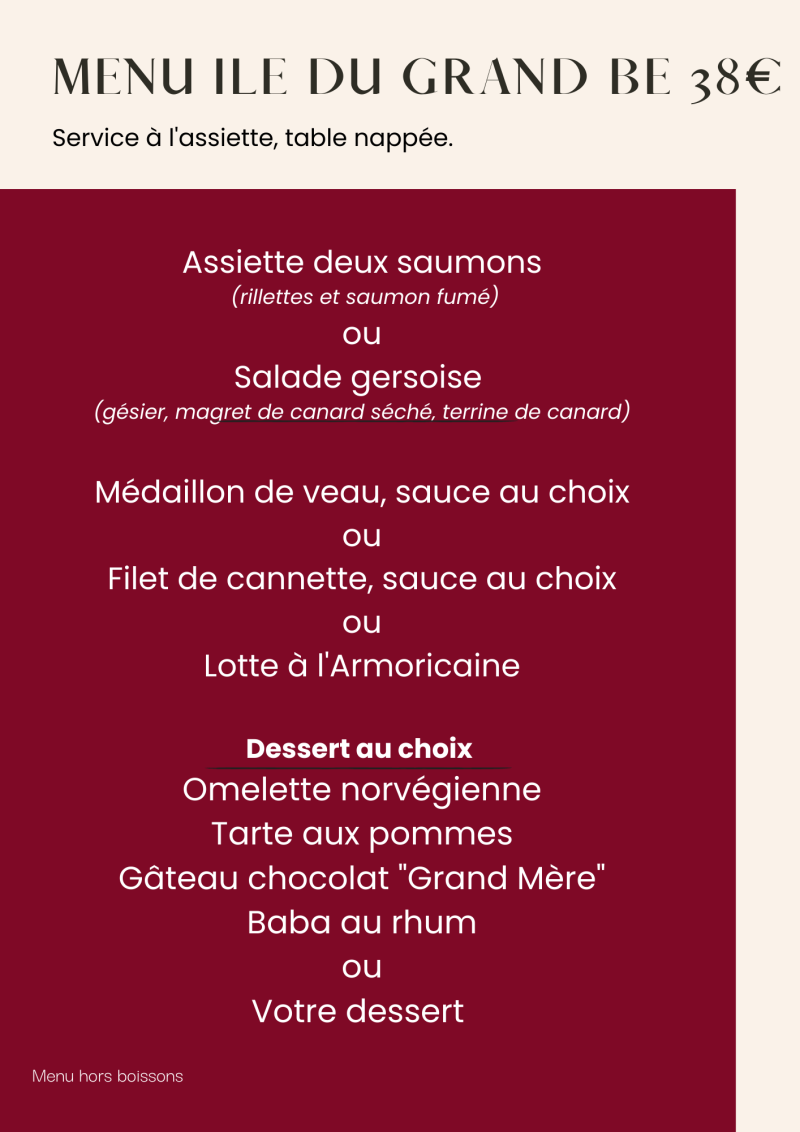 MENU ILE DU GRAND BE 38€

Service à l'assiette, table nappée.

Assiette deux saumons
(rillettes et saumon fumé)
ou
Salade gersoise
(gésier, magret de canard séché, terrine de canard)

Médaillon de veau, sauce au choix
ou
Filet de cannette, sauce au choix
ou
Lotte à l'Armoricaine

Dessert au choix
Omelette norvégienne
Tarte aux pommes
Gâteau chocolat "Grand Mère"
Baba au rhum
ou
Votre dessert

Menu hors boissons